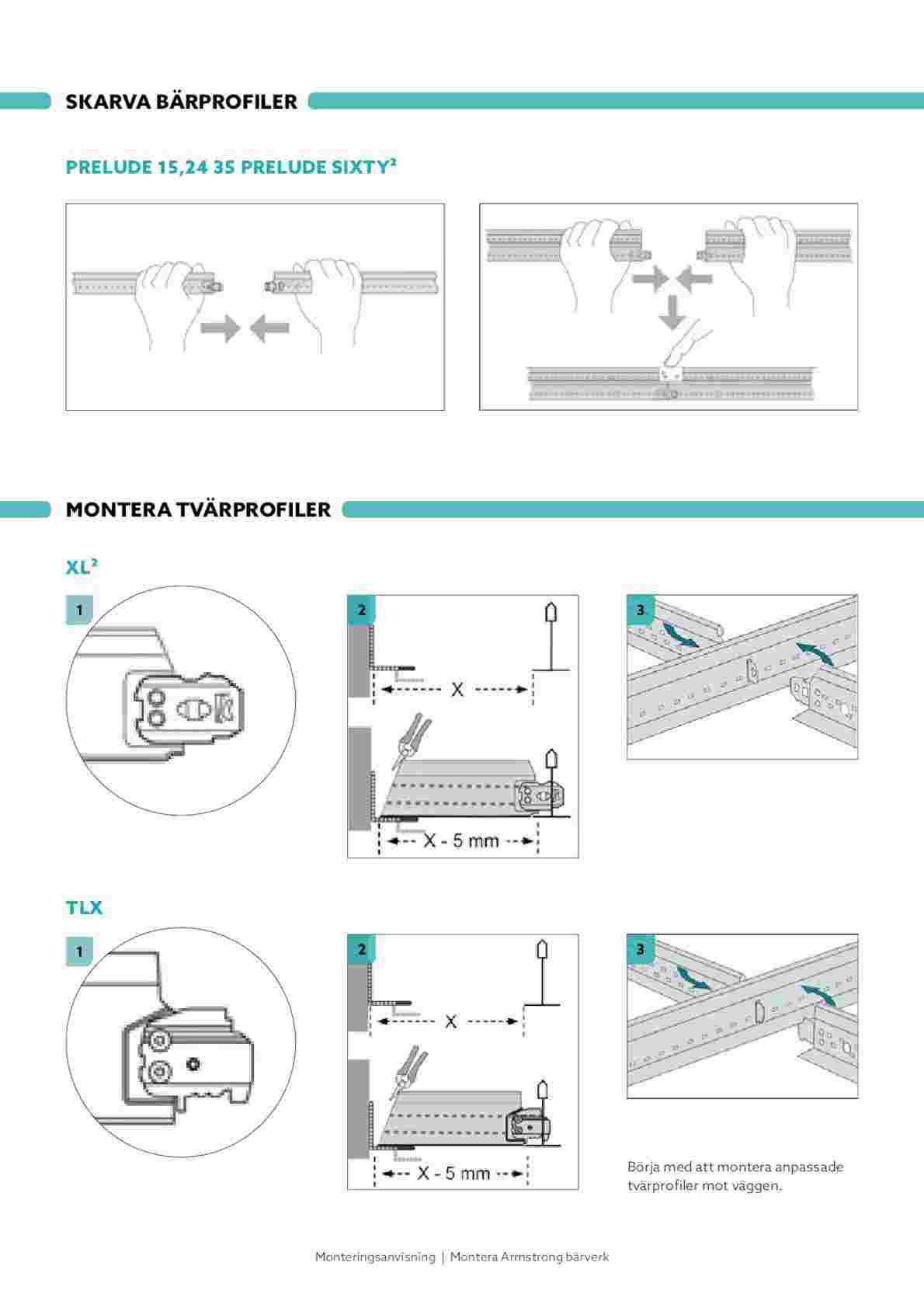 SKARVA BÄRPROFILER

PRELUDE 15,24 35 PRELUDE SIXTY²

MONTERA TVÄRPROFILER

XL²

1

2

X

X - 5 mm

3

TLX

1

2

X

X - 5 mm

3

Börja med att montera anpassade tvärprofiler mot väggen.

Monteringsanvisning | Montera Armstrong bärverk