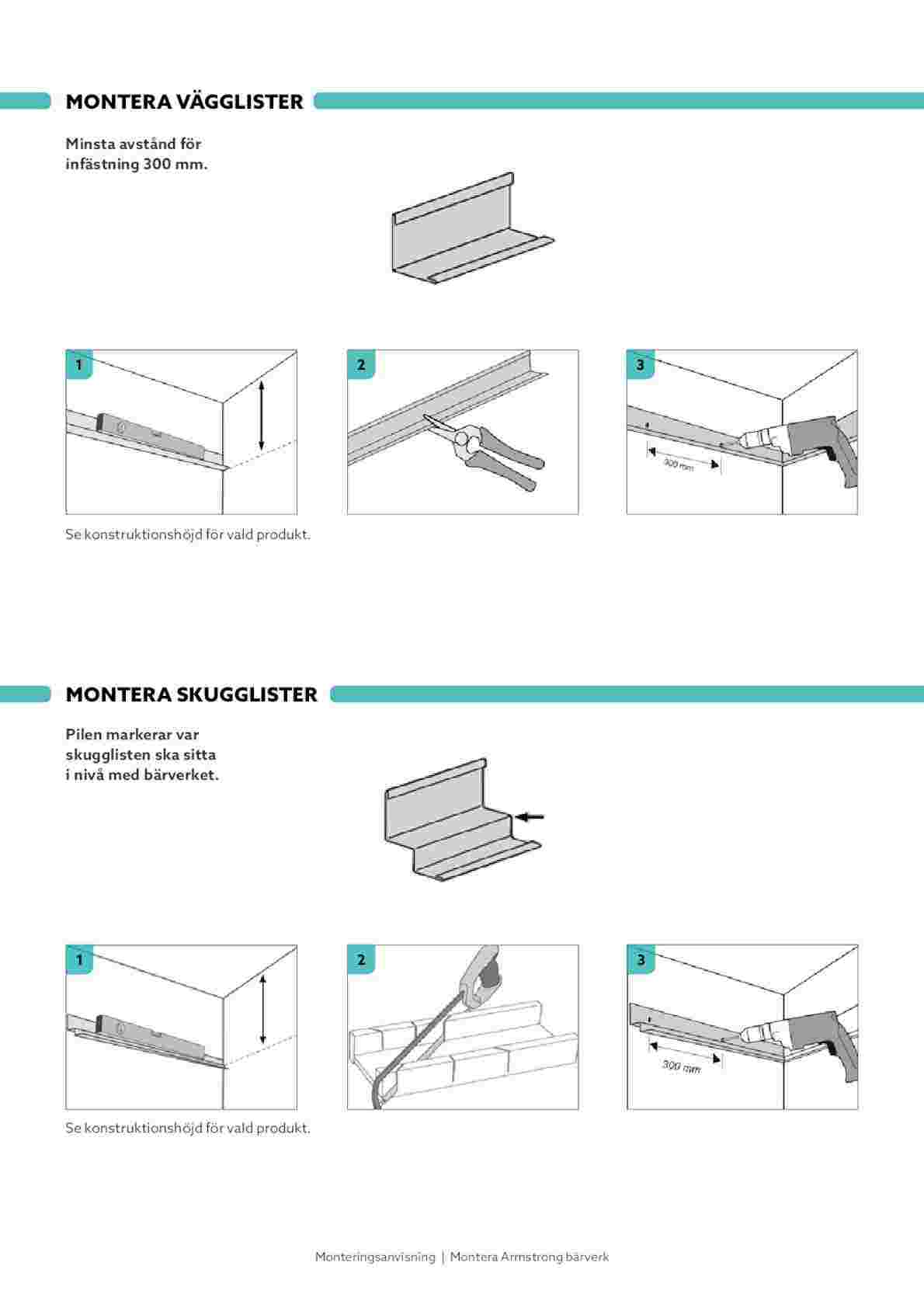 MONTERA VÄGGLISTER

Minsta avstånd för infästning 300 mm.

1

2

3

300 mm

Se konstruktionshöjd för vald produkt.

MONTERA SKUGGLISTER

Pilen markerar var skugglisten ska sitta i nivå med bärverket.

1

2

3

300 mm

Se konstruktionshöjd för vald produkt.

Monteringsanvisning | Montera Armstrong bärverk