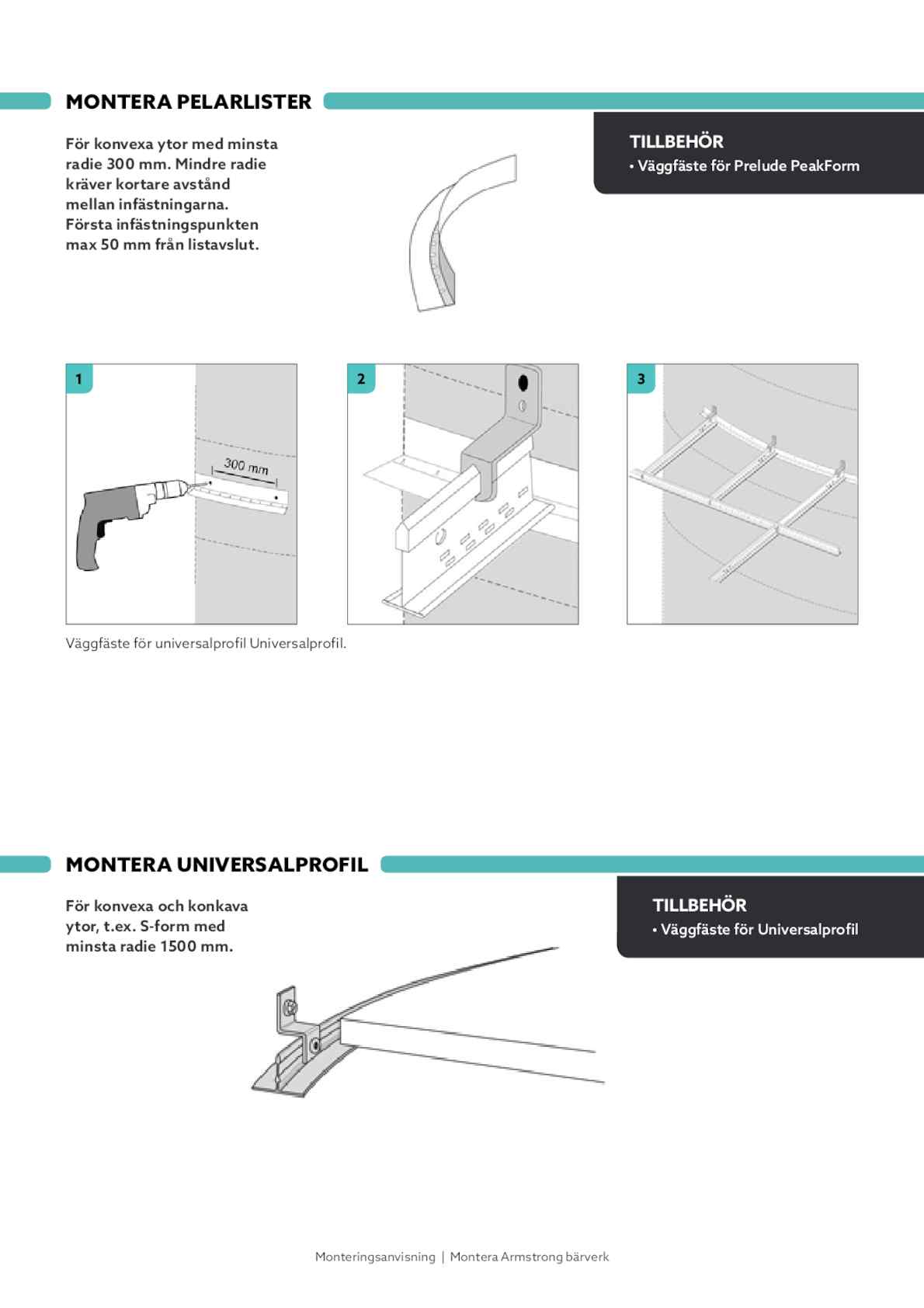 MONTERA PELARLISTER

För konvexa ytor med minsta radie 300 mm. Mindre radie kräver kortare avstånd mellan infästningarna. Första infästningspunkten max 50 mm från listavslut.

TILLBEHÖR
• Väggfäste för Prelude PeakForm

1

300 mm

2

3

Väggfäste för universalprofil Universalprofil.

MONTERA UNIVERSALPROFIL

För konvexa och konkava ytor, t.ex. S-form med minsta radie 1500 mm.

TILLBEHÖR
• Väggfäste för Universalprofil

Monteringsanvisning | Montera Armstrong bärverk