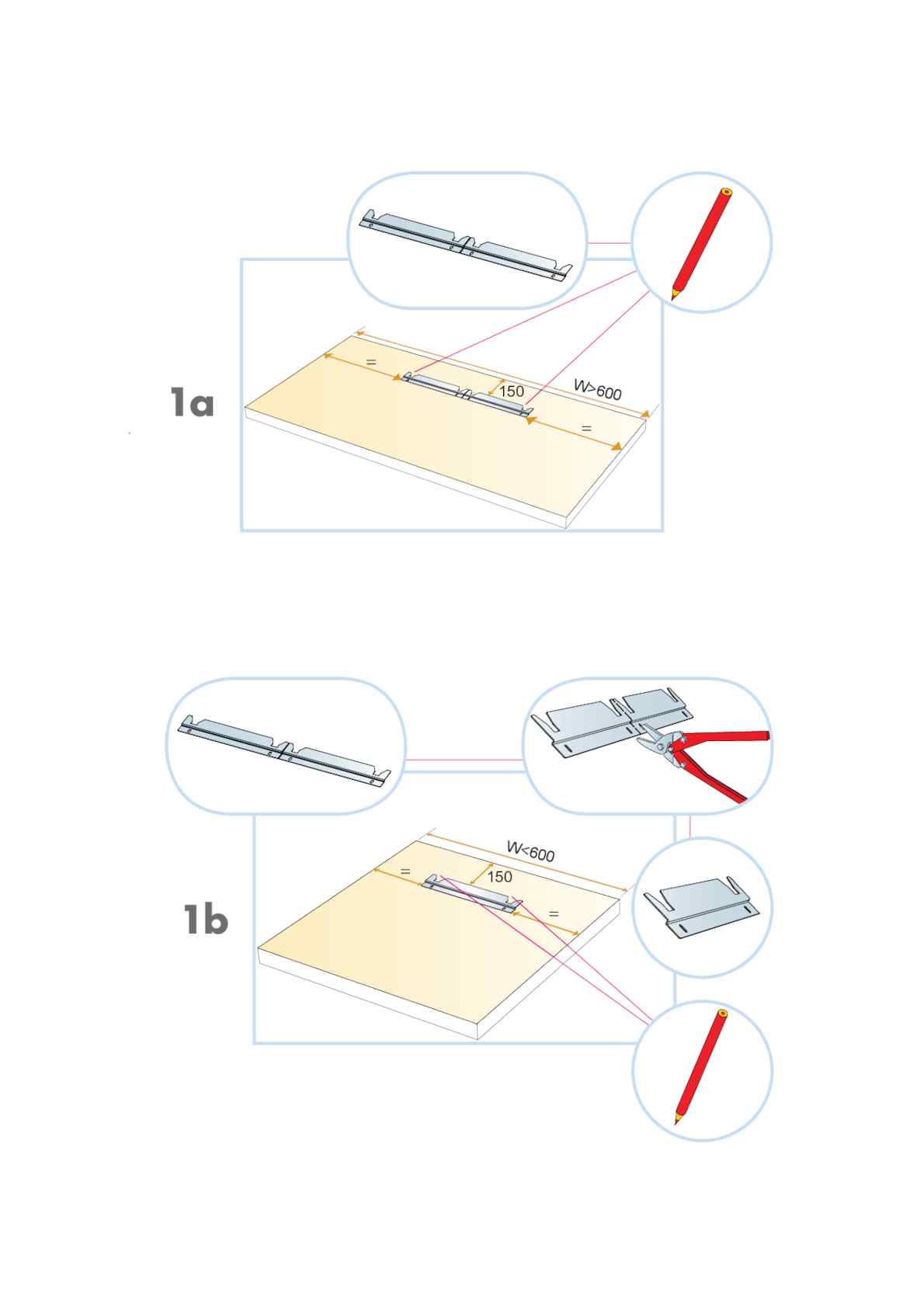 1a

=

150

W>600

=

1b

W<600

=

150

=