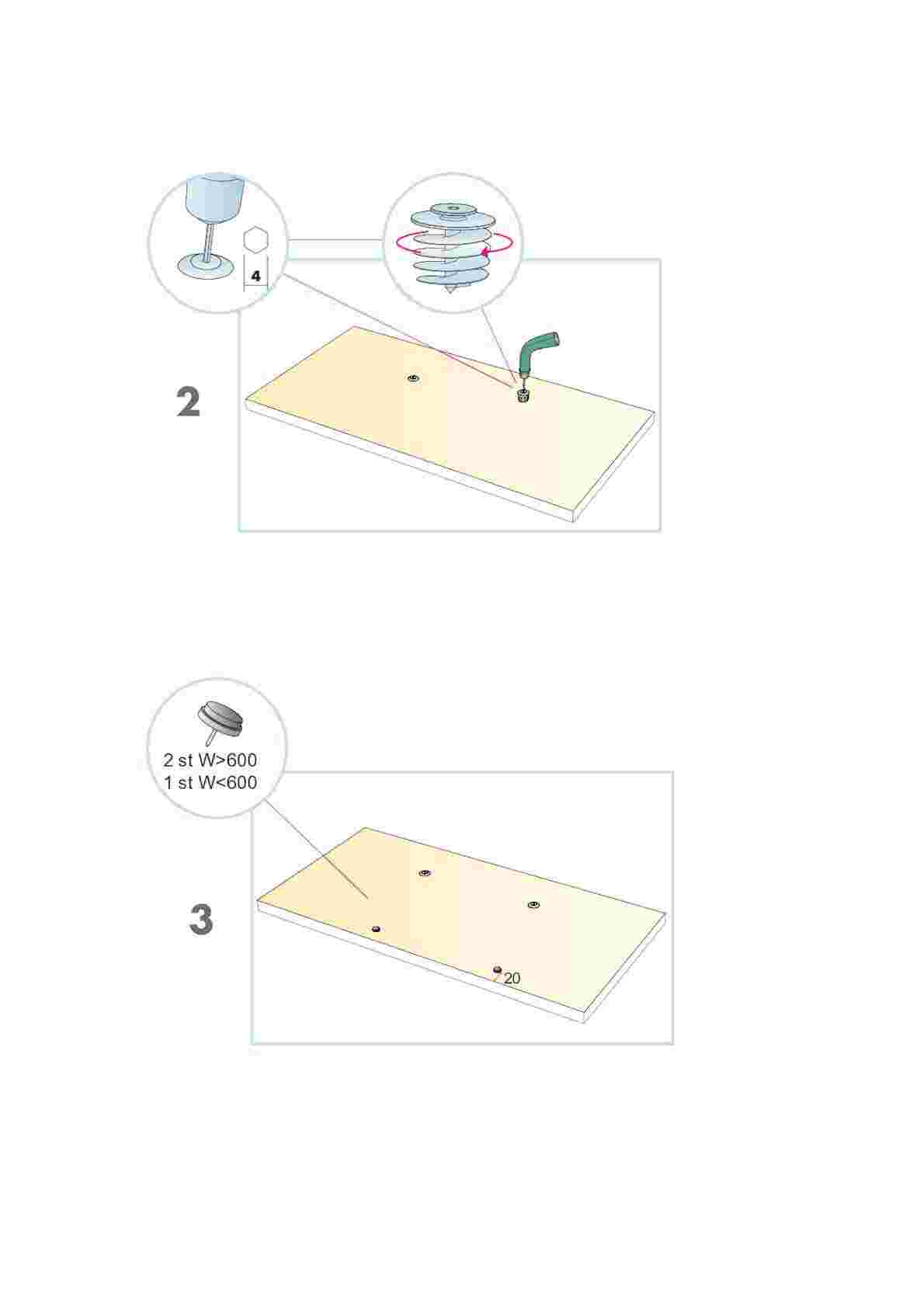 4

2

2 st W>600
1 st W<600

3

20