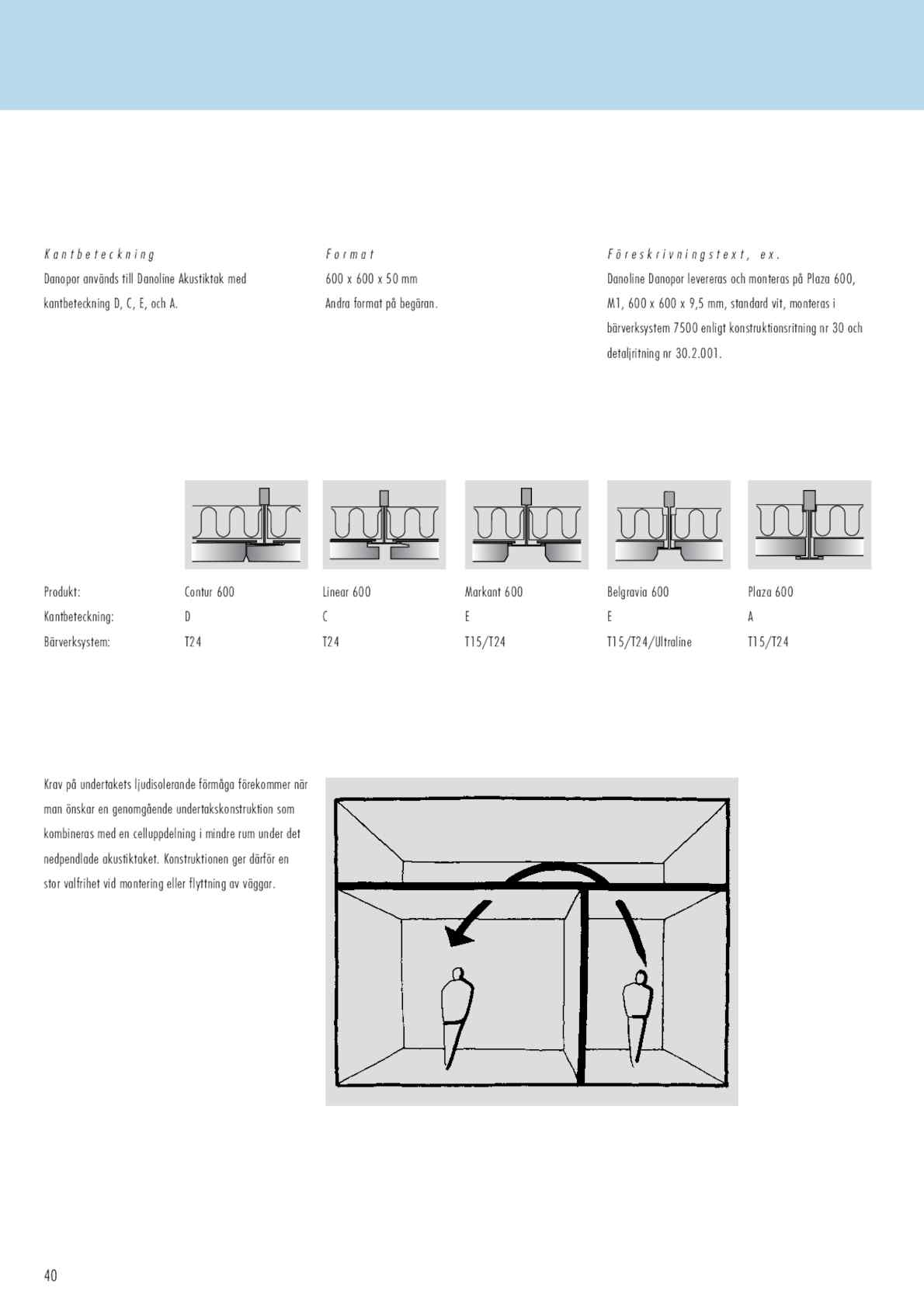 Kantbeteckning

Danopor används till Danoline Akustiktak med kantbeteckning D, C, E, och A.

Format

600 x 600 x 50 mm

Andra format på begäran.

Föreskrivningstext, ex.

Danoline Danopor levereras och monteras på Plaza 600, M1, 600 x 600 x 9,5 mm, standard vit, monteras i bärverksystem 7500 enligt konstruktionsritning nr 30 och detaljritning nr 30.2.001.

| Produkt: | Contur 600 | Linear 600 | Markant 600 | Belgravia 600 | Plaza 600 |
|---|---|---|---|---|---|
| Kantbeteckning: | D | C | E | E | A |
| Bärverksystem: | T24 | T24 | T15/T24 | T15/T24/Ultraline | T15/T24 |

Krav på undertakets ljudisolerande förmåga förekommer när man önskar en genomgående undertakskonstruktion som kombineras med en celluppdelning i mindre rum under det nedpendlade akustiktaket. Konstruktionen ger därför en stor valfrihet vid montering eller flyttning av väggar.

40