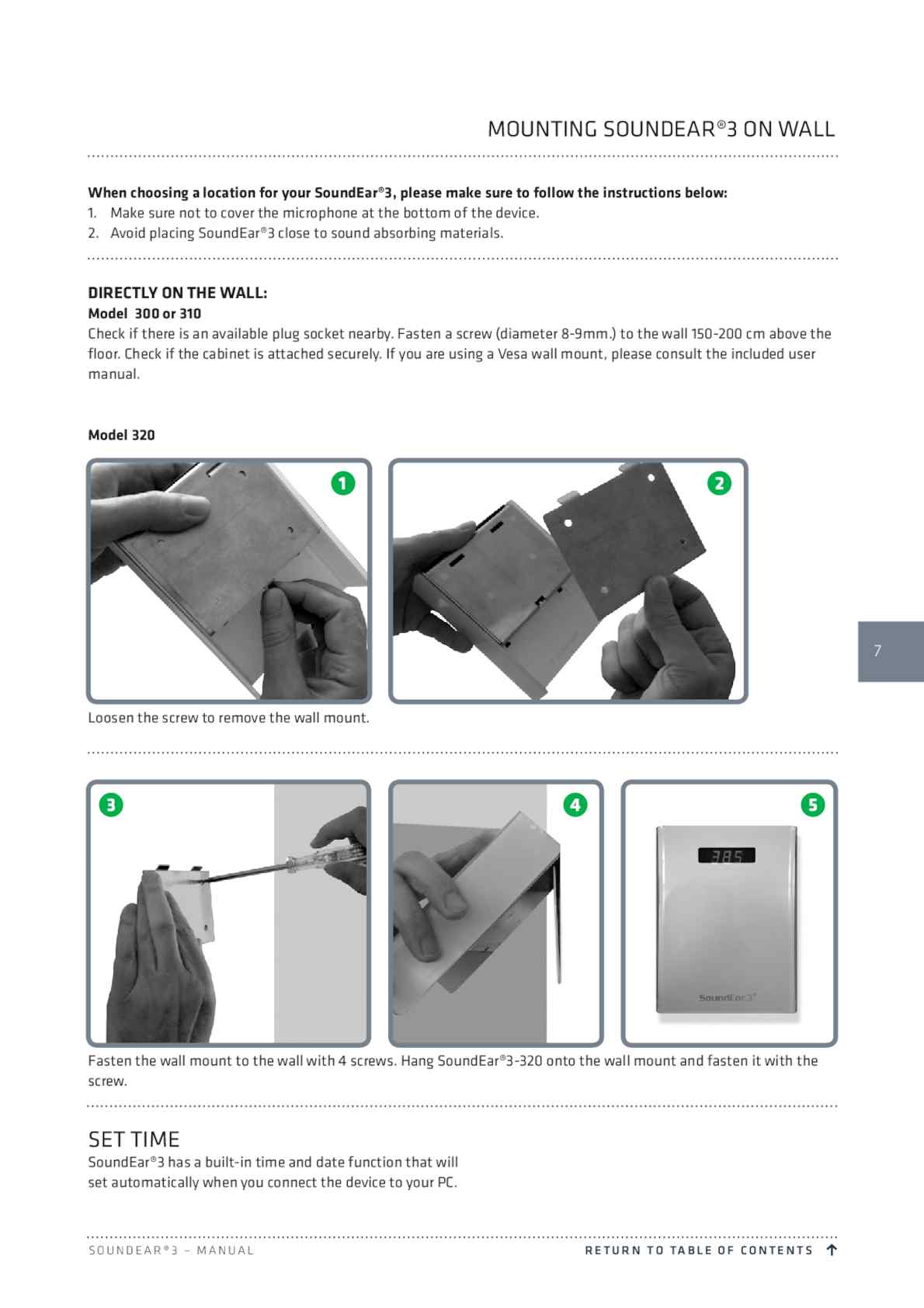 MOUNTING SOUNDEAR®3 ON WALL

**When choosing a location for your SoundEar®3, please make sure to follow the instructions below:**
1. Make sure not to cover the microphone at the bottom of the device.
2. Avoid placing SoundEar®3 close to sound absorbing materials.

**DIRECTLY ON THE WALL:**
**Model 300 or 310**
Check if there is an available plug socket nearby. Fasten a screw (diameter 8-9mm.) to the wall 150-200 cm above the floor. Check if the cabinet is attached securely. If you are using a Vesa wall mount, please consult the included user manual.

**Model 320**

1

2

7

Loosen the screw to remove the wall mount.

3

4

5

385

SoundEar3

Fasten the wall mount to the wall with 4 screws. Hang SoundEar®3-320 onto the wall mount and fasten it with the screw.

SET TIME
SoundEar®3 has a built-in time and date function that will set automatically when you connect the device to your PC.

SOUNDEAR®3 – MANUAL

RETURN TO TABLE OF CONTENTS