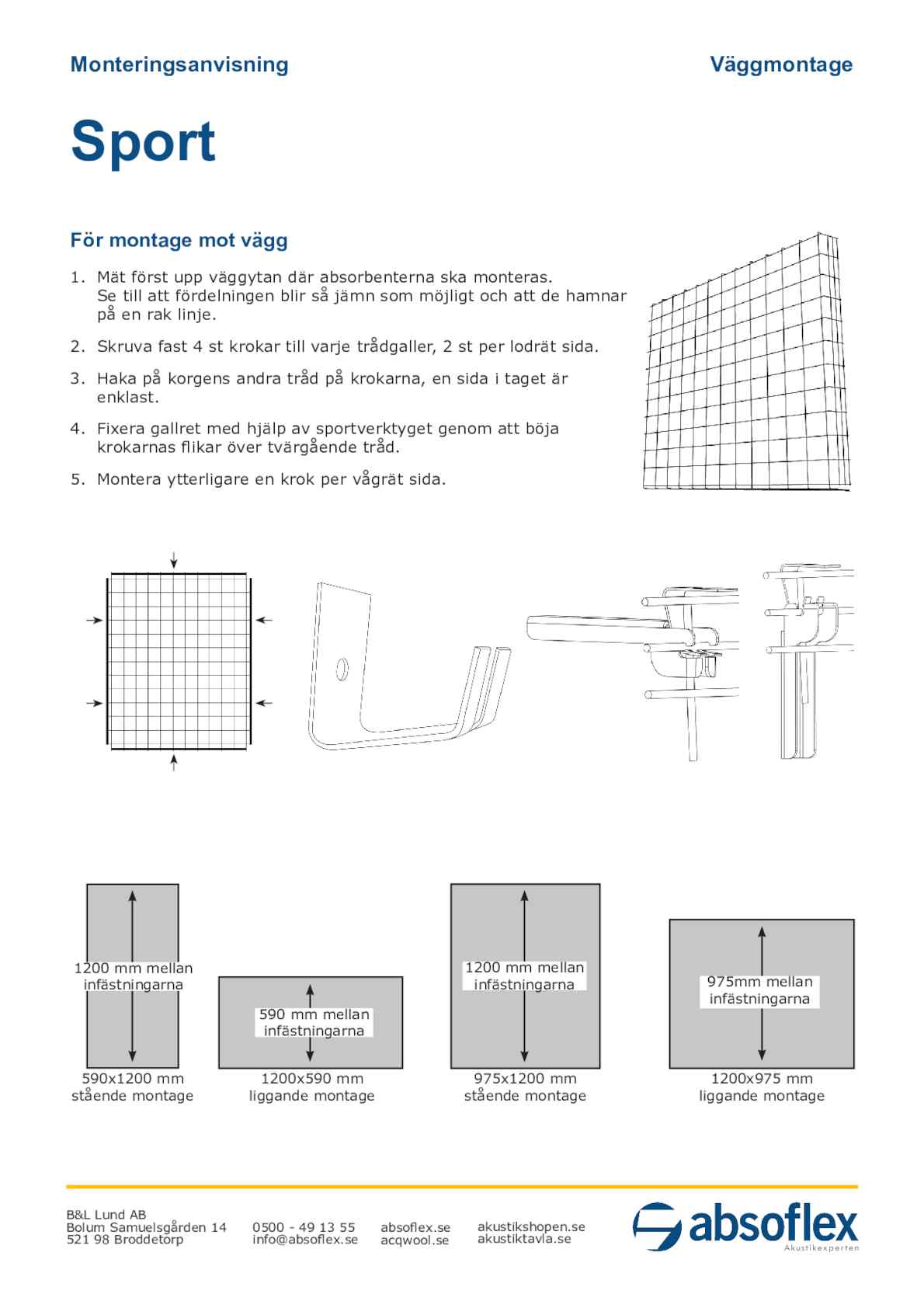 Monteringsanvisning

Väggmontage

Sport

För montage mot vägg

1. Mät först upp väggytan där absorbenterna ska monteras. Se till att fördelningen blir så jämn som möjligt och att de hamnar på en rak linje.

2. Skruva fast 4 st krokar till varje trådgaller, 2 st per lodrät sida.

3. Haka på korgens andra tråd på krokarna, en sida i taget är enklast.

4. Fixera gallret med hjälp av sportverktyget genom att böja krokarnas flikar över tvärgående tråd.

5. Montera ytterligare en krok per vågrät sida.

1200 mm mellan infästningarna

590x1200 mm
stående montage

590 mm mellan infästningarna

1200x590 mm
liggande montage

1200 mm mellan infästningarna

975x1200 mm
stående montage

975mm mellan infästningarna

1200x975 mm
liggande montage

B&L Lund AB
Bolum Samuelsgården 14
521 98 Broddetorp

0500 - 49 13 55
info@absoflex.se

absoflex.se
acqwool.se

akustikshopen.se
akustiktavla.se

absoflex
Akustikexperten