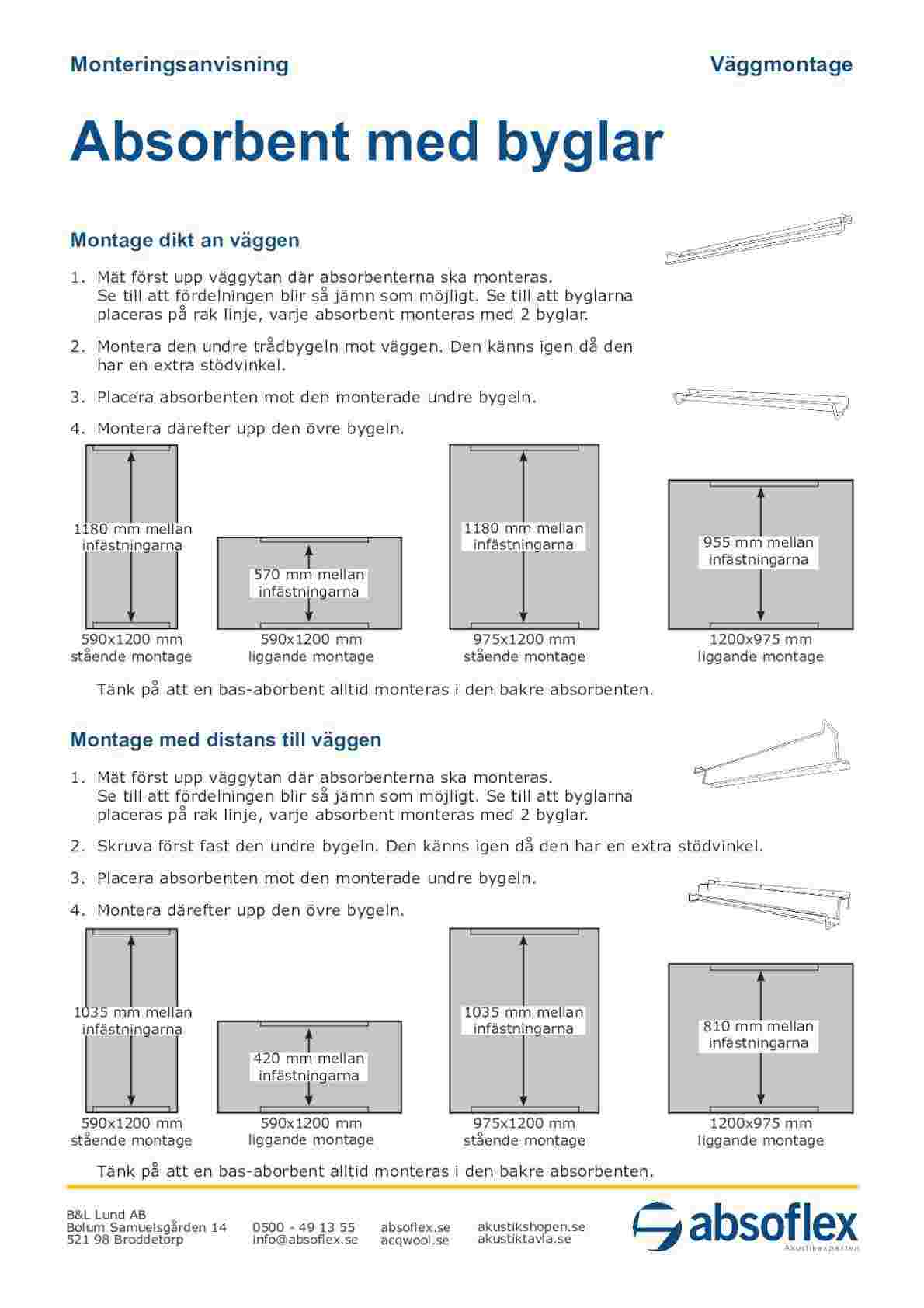 Monteringsanvisning

Väggmontage

Absorbent med byglar

Montage dikt an väggen

1. Mät först upp väggytan där absorbenterna ska monteras. Se till att fördelningen blir så jämn som möjligt. Se till att byglarna placeras på rak linje, varje absorbent monteras med 2 byglar.

2. Montera den undre trådbygeln mot väggen. Den känns igen då den har en extra stödvinkel.

3. Placera absorbenten mot den monterade undre bygeln.

4. Montera därefter upp den övre bygeln.

1180 mm mellan infästningarna

590x1200 mm stående montage

570 mm mellan infästningarna

590x1200 mm liggande montage

1180 mm mellan infästningarna

975x1200 mm stående montage

955 mm mellan infästningarna

1200x975 mm liggande montage

Tänk på att en bas-aborbent alltid monteras i den bakre absorbenten.

Montage med distans till väggen

1. Mät först upp väggytan där absorbenterna ska monteras. Se till att fördelningen blir så jämn som möjligt. Se till att byglarna placeras på rak linje, varje absorbent monteras med 2 byglar.

2. Skruva först fast den undre bygeln. Den känns igen då den har en extra stödvinkel.

3. Placera absorbenten mot den monterade undre bygeln.

4. Montera därefter upp den övre bygeln.

1035 mm mellan infästningarna

590x1200 mm stående montage

420 mm mellan infästningarna

590x1200 mm liggande montage

1035 mm mellan infästningarna

975x1200 mm stående montage

810 mm mellan infästningarna

1200x975 mm liggande montage

Tänk på att en bas-aborbent alltid monteras i den bakre absorbenten.

B&L Lund AB
Bolum Samuelsgården 14
521 98 Broddetorp

0500 - 49 13 55
info@absoflex.se

absoflex.se
acqwool.se

akustikshopen.se
akustiktavla.se

absoflex
Akustikexperten