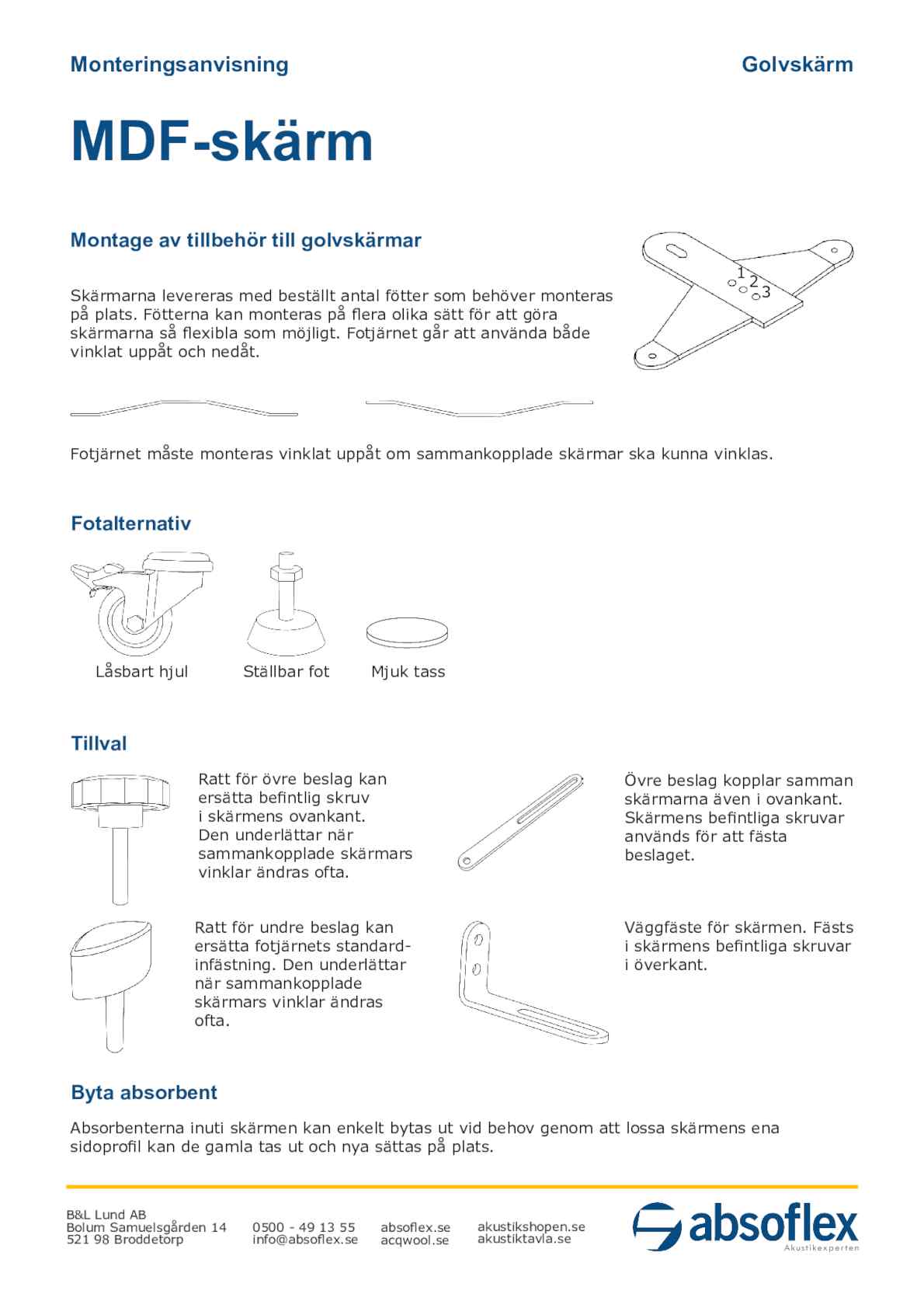 Monteringsanvisning

Golvskärm

MDF-skärm

Montage av tillbehör till golvskärmar

Skärmarna levereras med beställt antal fötter som behöver monteras på plats. Fötterna kan monteras på flera olika sätt för att göra skärmarna så flexibla som möjligt. Fotjärnet går att använda både vinklat uppåt och nedåt.

1 2 3

Fotjärnet måste monteras vinklat uppåt om sammankopplade skärmar ska kunna vinklas.

Fotalternativ

Låsbart hjul

Ställbar fot

Mjuk tass

Tillval

Ratt för övre beslag kan ersätta befintlig skruv i skärmens ovankant. Den underlättar när sammankopplade skärmars vinklar ändras ofta.

Övre beslag kopplar samman skärmarna även i ovankant. Skärmens befintliga skruvar används för att fästa beslaget.

Ratt för undre beslag kan ersätta fotjärnets standardinfästning. Den underlättar när sammankopplade skärmars vinklar ändras ofta.

Väggfäste för skärmen. Fästs i skärmens befintliga skruvar i överkant.

Byta absorbent

Absorbenterna inuti skärmen kan enkelt bytas ut vid behov genom att lossa skärmens ena sidoprofil kan de gamla tas ut och nya sättas på plats.

B&L Lund AB
Bolum Samuelsgården 14
521 98 Broddetorp

0500 - 49 13 55
info@absoflex.se

absoflex.se
acqwool.se

akustikshopen.se
akustiktavla.se

absoflex
Akustikexperten