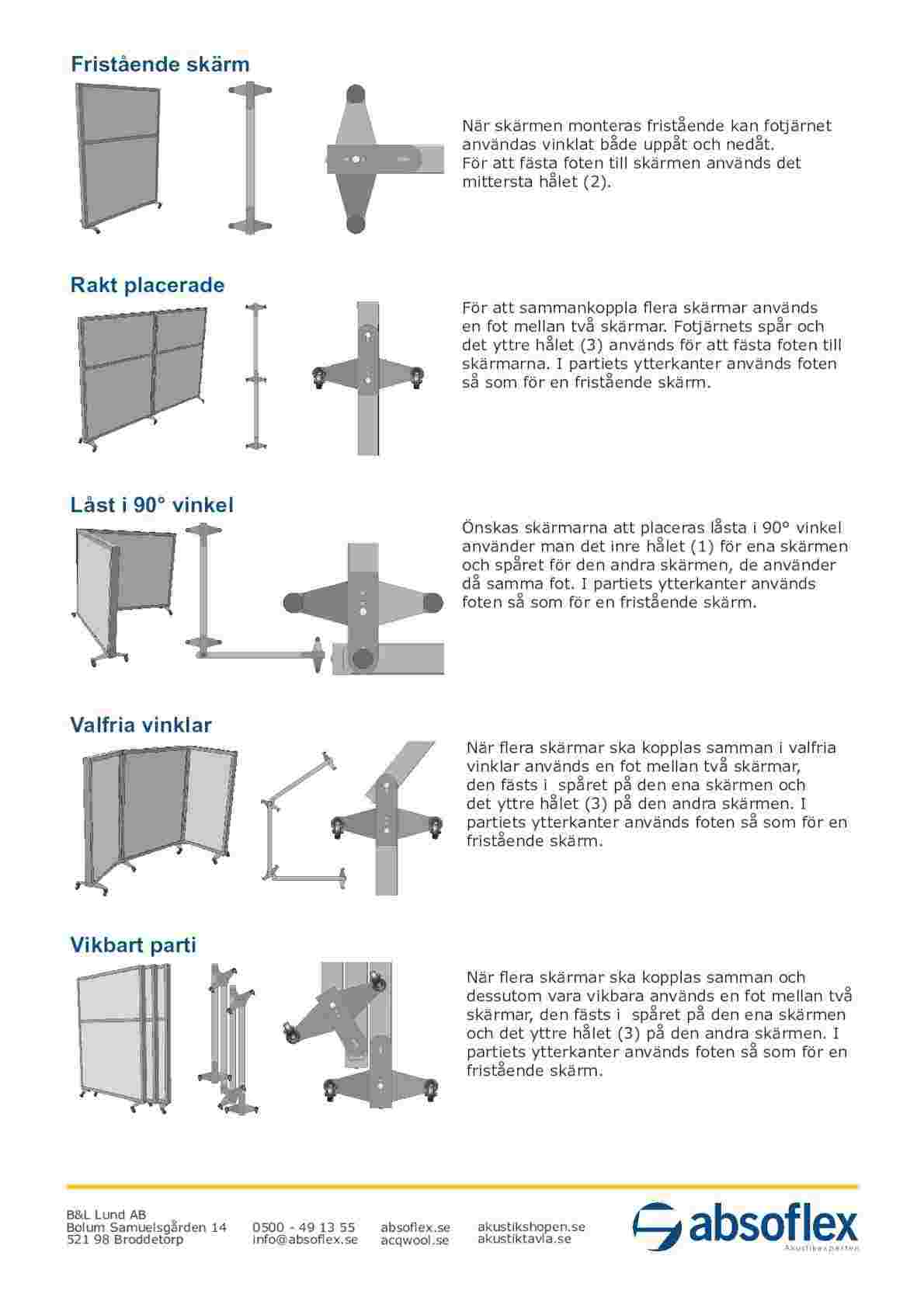 Fristående skärm

När skärmen monteras fristående kan fotjärnet användas vinklat både uppåt och nedåt. För att fästa foten till skärmen används det mittersta hålet (2).

Rakt placerade

För att sammankoppla flera skärmar används en fot mellan två skärmar. Fotjärnets spår och det yttre hålet (3) används för att fästa foten till skärmarna. I partiets ytterkanter används foten så som för en fristående skärm.

Låst i 90° vinkel

Önskas skärmarna att placeras låsta i 90° vinkel använder man det inre hålet (1) för ena skärmen och spåret för den andra skärmen, de använder då samma fot. I partiets ytterkanter används foten så som för en fristående skärm.

Valfria vinklar

När flera skärmar ska kopplas samman i valfria vinklar används en fot mellan två skärmar, den fästs i spåret på den ena skärmen och det yttre hålet (3) på den andra skärmen. I partiets ytterkanter används foten så som för en fristående skärm.

Vikbart parti

När flera skärmar ska kopplas samman och dessutom vara vikbara används en fot mellan två skärmar, den fästs i spåret på den ena skärmen och det yttre hålet (3) på den andra skärmen. I partiets ytterkanter används foten så som för en fristående skärm.

B&L Lund AB
Bolum Samuelsgården 14
521 98 Broddetorp

0500 - 49 13 55
info@absoflex.se

absoflex.se
acqwool.se

akustikshopen.se
akustiktavla.se

absoflex
Akustikexperten