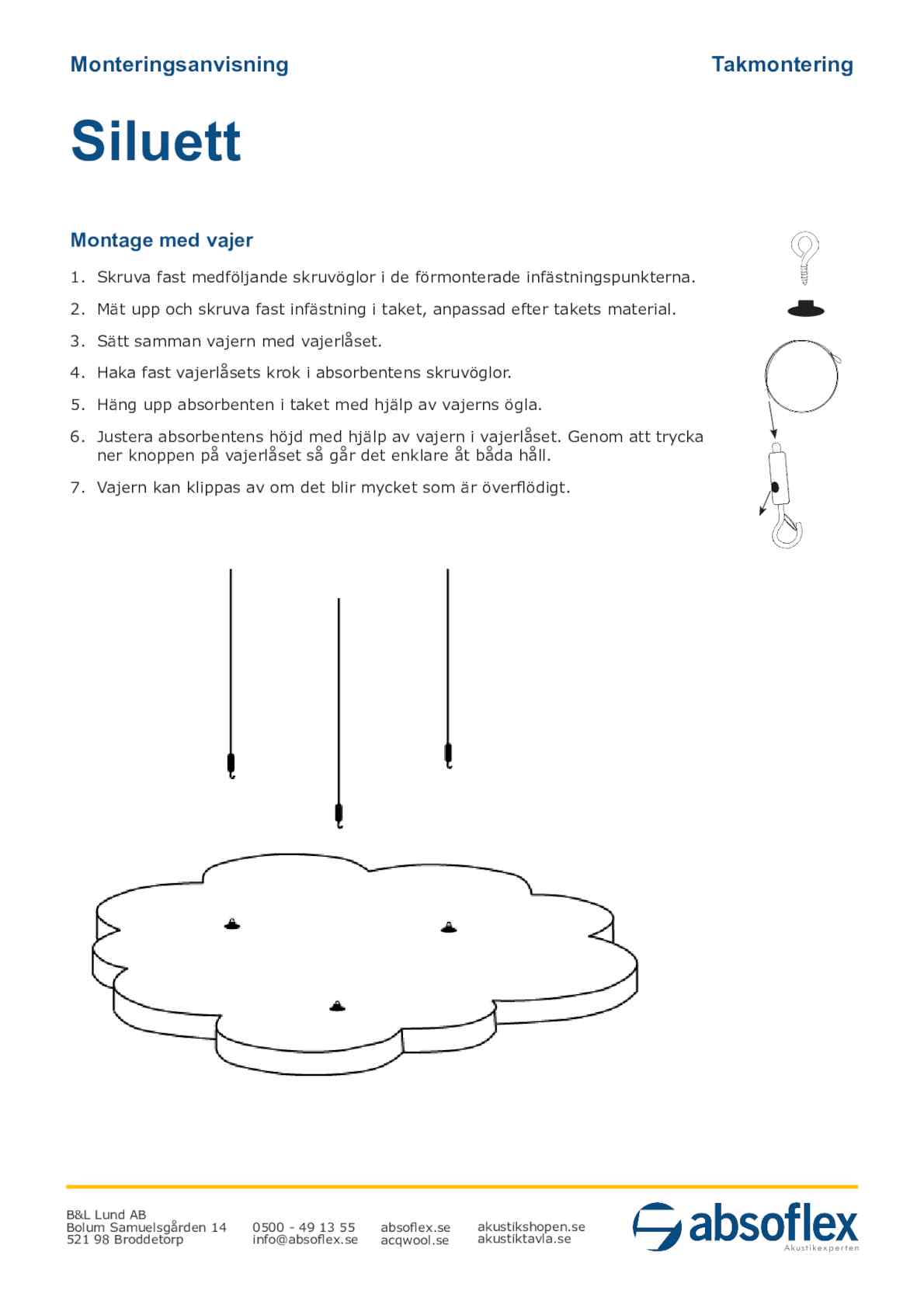 Monteringsanvisning

Takmontering

Siluett

Montage med vajer

1. Skruva fast medföljande skruvöglor i de förmonterade infästningspunkterna.

2. Mät upp och skruva fast infästning i taket, anpassad efter takets material.

3. Sätt samman vajern med vajerlåset.

4. Haka fast vajerlåsets krok i absorbentens skruvöglor.

5. Häng upp absorbenten i taket med hjälp av vajerns ögla.

6. Justera absorbentens höjd med hjälp av vajern i vajerlåset. Genom att trycka ner knoppen på vajerlåset så går det enklare åt båda håll.

7. Vajern kan klippas av om det blir mycket som är överflödigt.

B&L Lund AB
Bolum Samuelsgården 14
521 98 Broddetorp

0500 - 49 13 55
info@absoflex.se

absoflex.se
acqwool.se

akustikshopen.se
akustiktavla.se

absoflex
Akustikexperten