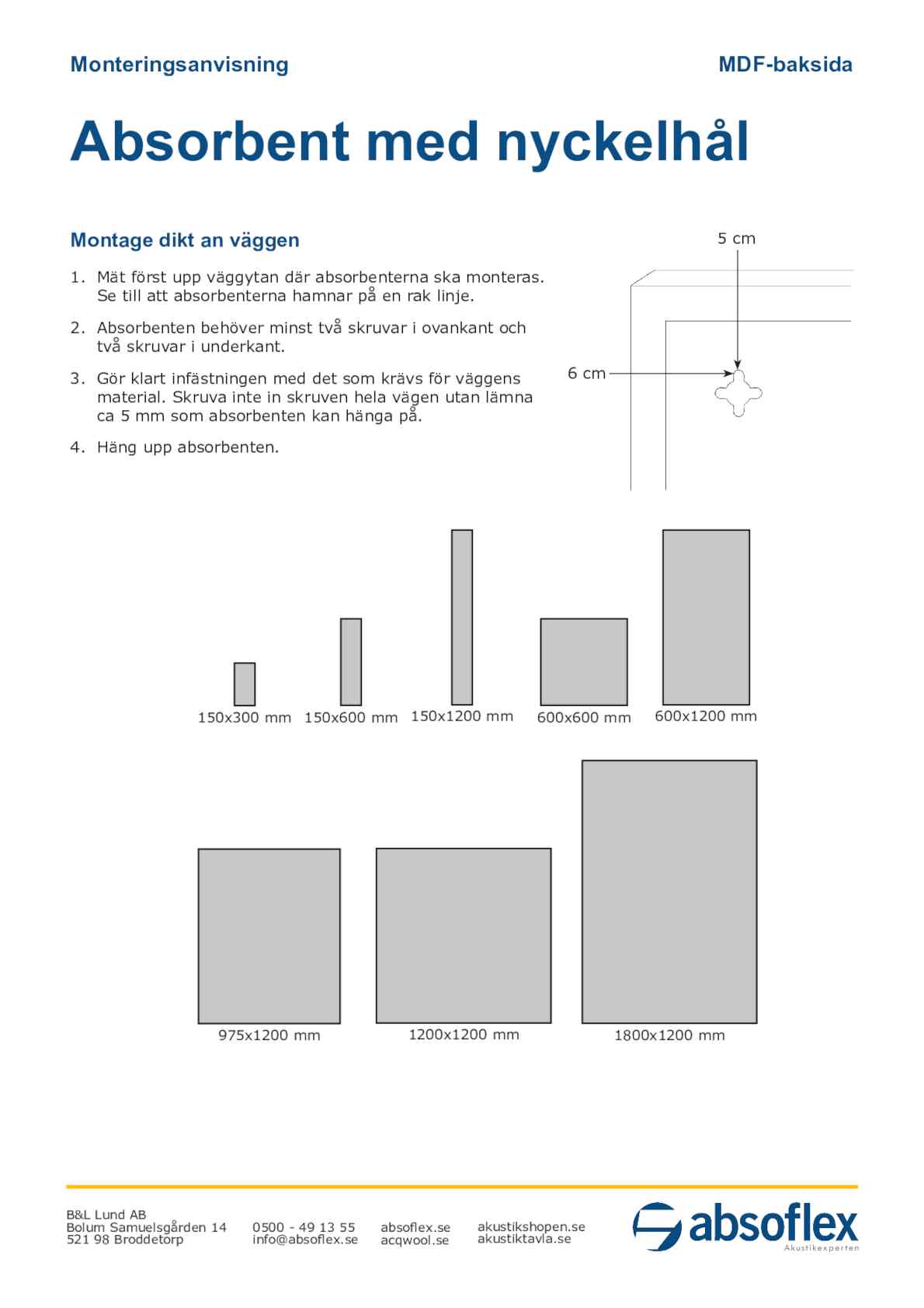 Monteringsanvisning

MDF-baksida

Absorbent med nyckelhål

Montage dikt an väggen

1. Mät först upp väggytan där absorbenterna ska monteras. Se till att absorbenterna hamnar på en rak linje.

2. Absorbenten behöver minst två skruvar i ovankant och två skruvar i underkant.

3. Gör klart infästningen med det som krävs för väggens material. Skruva inte in skruven hela vägen utan lämna ca 5 mm som absorbenten kan hänga på.

4. Häng upp absorbenten.

5 cm

6 cm

150x300 mm 150x600 mm 150x1200 mm 600x600 mm 600x1200 mm

975x1200 mm 1200x1200 mm 1800x1200 mm

B&L Lund AB
Bolum Samuelsgården 14
521 98 Broddetorp

0500 - 49 13 55
info@absoflex.se

absoflex.se
acqwool.se

akustikshopen.se
akustiktavla.se

absoflex
Akustikexperten