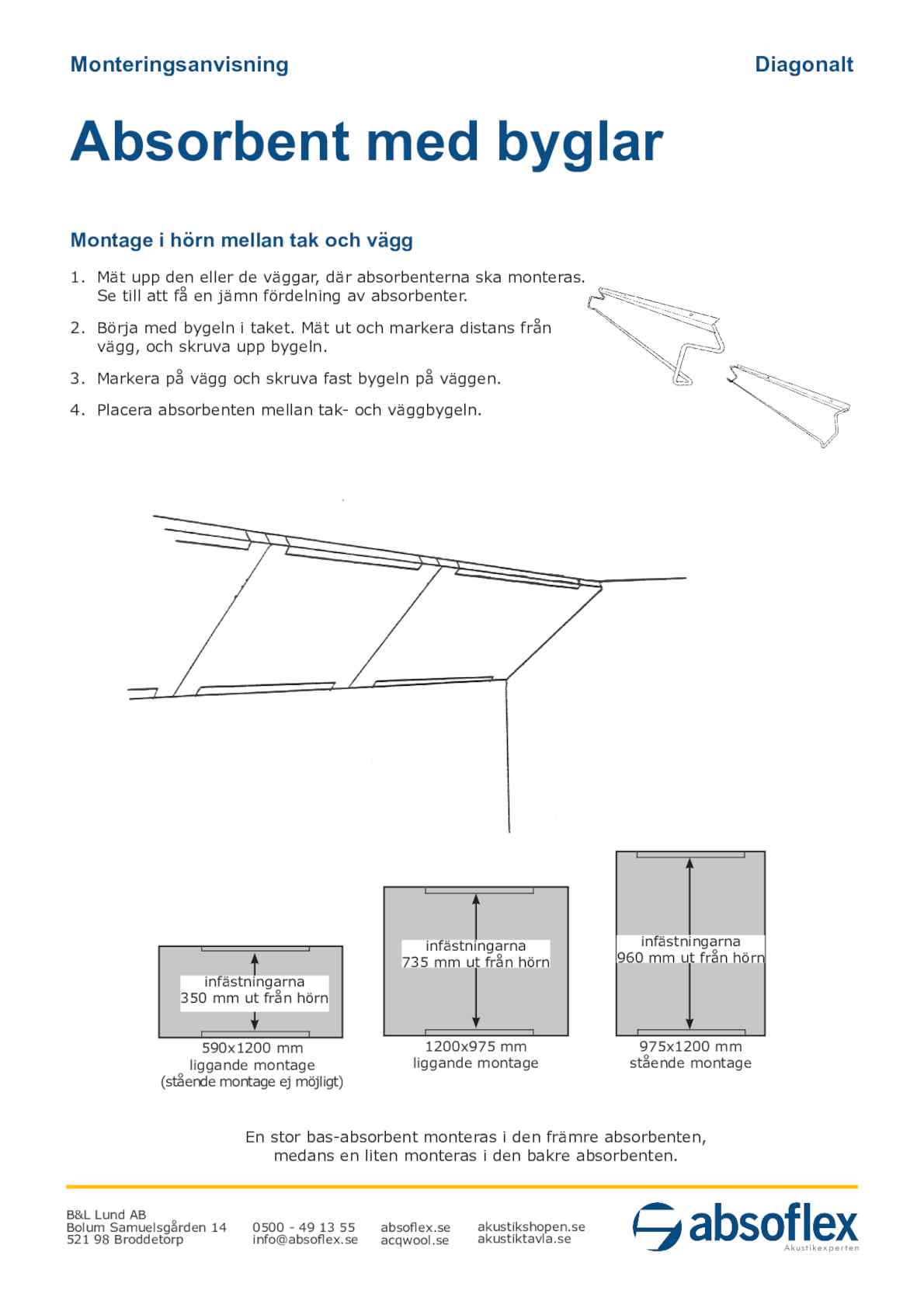 Monteringsanvisning

Diagonalt

Absorbent med byglar

Montage i hörn mellan tak och vägg

1. Mät upp den eller de väggar, där absorbenterna ska monteras. Se till att få en jämn fördelning av absorbenter.

2. Börja med bygeln i taket. Mät ut och markera distans från vägg, och skruva upp bygeln.

3. Markera på vägg och skruva fast bygeln på väggen.

4. Placera absorbenten mellan tak- och väggbygeln.

infästningarna
350 mm ut från hörn

590x1200 mm
liggande montage
(stående montage ej möjligt)

infästningarna
735 mm ut från hörn

1200x975 mm
liggande montage

infästningarna
960 mm ut från hörn

975x1200 mm
stående montage

En stor bas-absorbent monteras i den främre absorbenten, medans en liten monteras i den bakre absorbenten.

B&L Lund AB
Bolum Samuelsgården 14
521 98 Broddetorp

0500 - 49 13 55
info@absoflex.se

absoflex.se
acqwool.se

akustikshopen.se
akustiktavla.se

absoflex
Akustikexperten