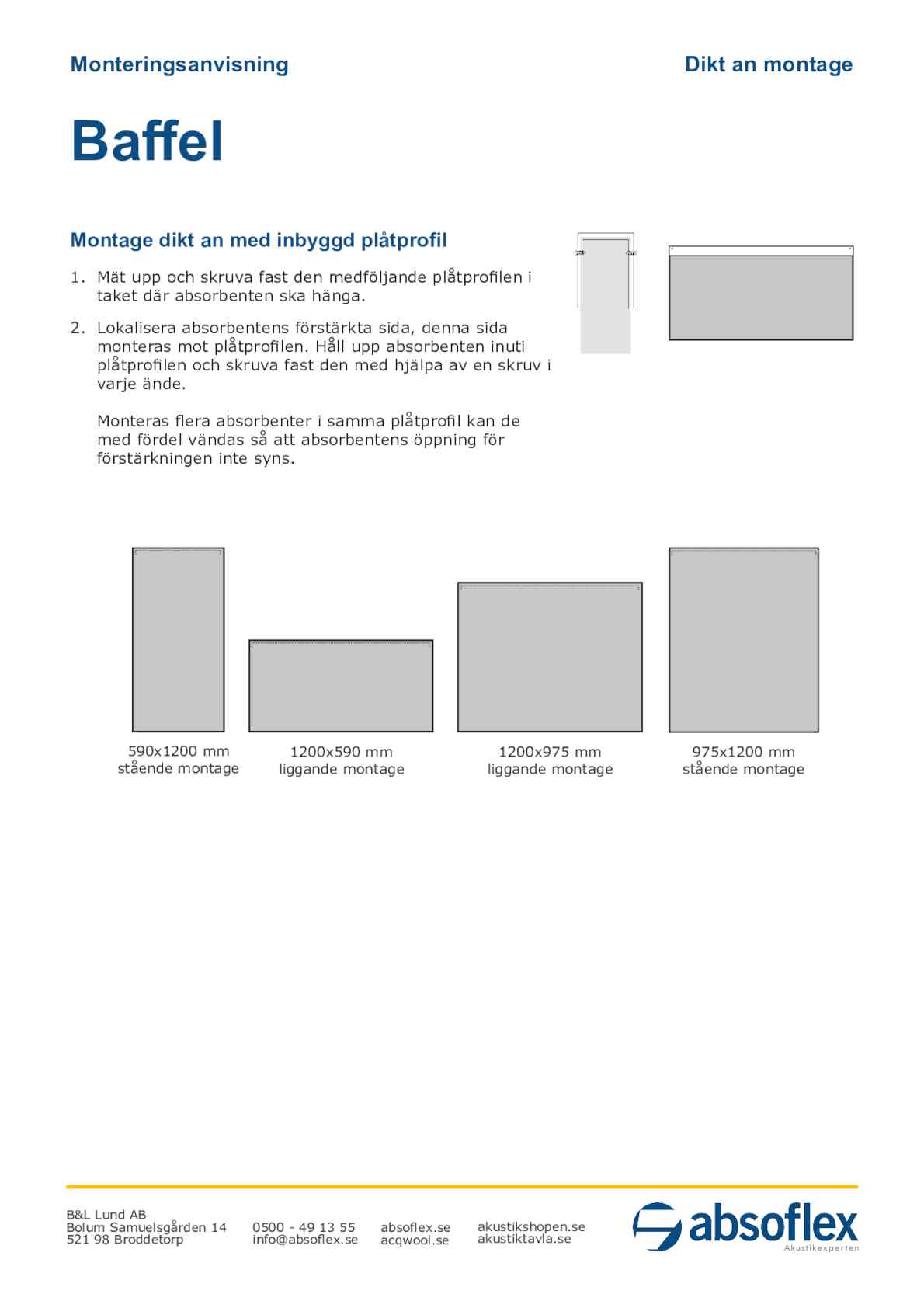 Monteringsanvisning

Dikt an montage

Baffel

Montage dikt an med inbyggd plåtprofil

1. Mät upp och skruva fast den medföljande plåtprofilen i taket där absorbenten ska hänga.

2. Lokalisera absorbentens förstärkta sida, denna sida monteras mot plåtprofilen. Håll upp absorbenten inuti plåtprofilen och skruva fast den med hjälpa av en skruv i varje ände.

Monteras flera absorbenter i samma plåtprofil kan de med fördel vändas så att absorbentens öppning för förstärkningen inte syns.

590x1200 mm
stående montage

1200x590 mm
liggande montage

1200x975 mm
liggande montage

975x1200 mm
stående montage

B&L Lund AB
Bolum Samuelsgården 14
521 98 Broddetorp

0500 - 49 13 55
info@absoflex.se

absoflex.se
acqwool.se

akustikshopen.se
akustiktavla.se

absoflex
Akustikexperten