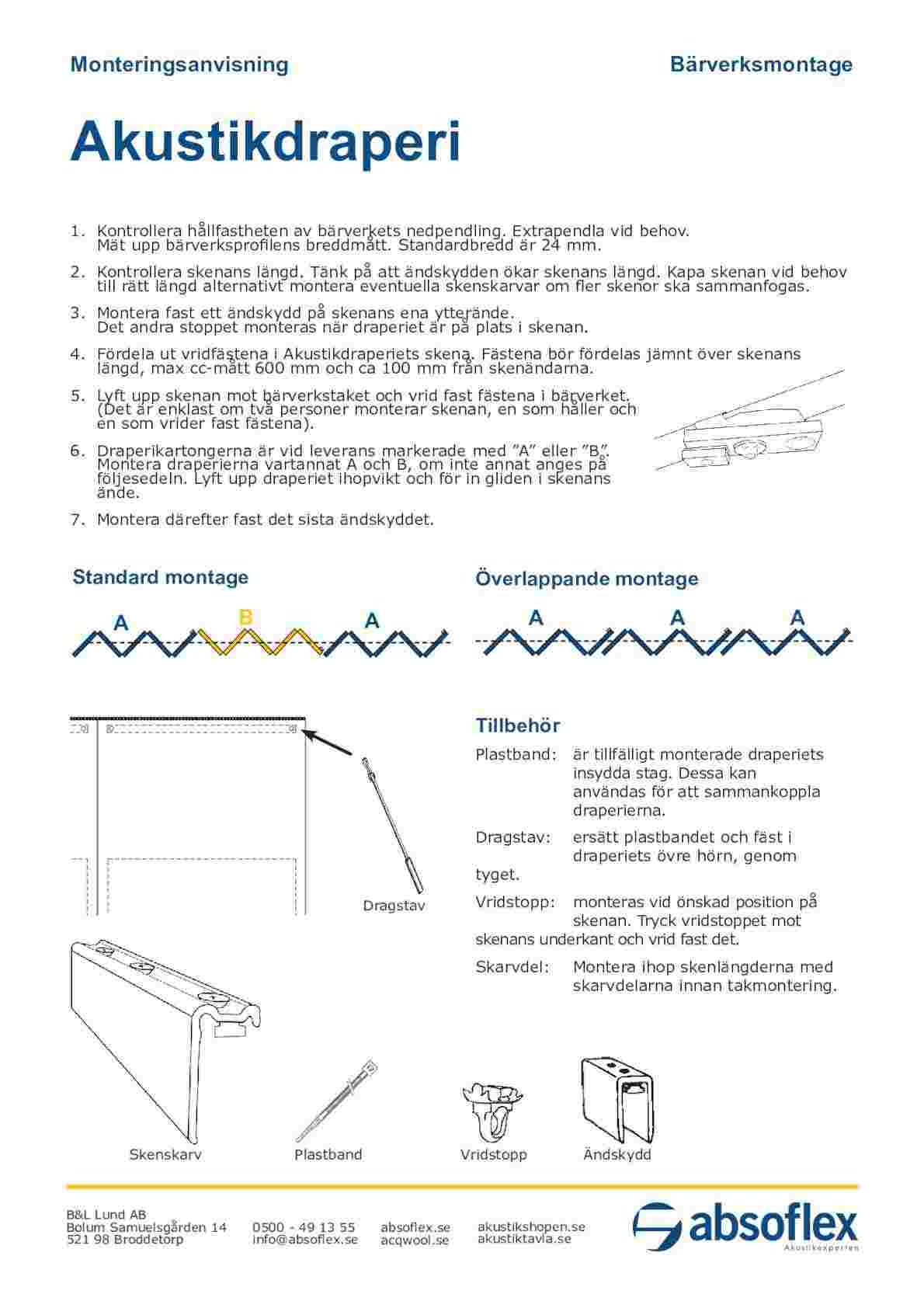 Monteringsanvisning

Bärverksmontage

Akustikdraperi

1. Kontrollera hållfastheten av bärverkets nedpendling. Extrapendla vid behov. Mät upp bärverksprofilens breddmått. Standardbredd är 24 mm.

2. Kontrollera skenans längd. Tänk på att ändskydden ökar skenans längd. Kapa skenan vid behov till rätt längd alternativt montera eventuella skenskarvar om fler skenor ska sammanfogas.

3. Montera fast ett ändskydd på skenans ena ytterände. Det andra stoppet monteras när draperiet är på plats i skenan.

4. Fördela ut vridfästena i Akustikdraperiets skena. Fästena bör fördelas jämnt över skenans längd, max cc-mått 600 mm och ca 100 mm från skenändarna.

5. Lyft upp skenan mot bärverkstaket och vrid fast fästena i bärverket. (Det är enklast om två personer monterar skenan, en som håller och en som vrider fast fästena).

6. Draperikartongerna är vid leverans markerade med ”A” eller ”B”. Montera draperierna vartannat A och B, om inte annat anges på följesedeln. Lyft upp draperiet ihopvikt och för in gliden i skenans ände.

7. Montera därefter fast det sista ändskyddet.

Standard montage

A B A

Överlappande montage

A A A

Dragstav

Tillbehör

Plastband: är tillfälligt monterade draperiets insydda stag. Dessa kan användas för att sammankoppla draperierna.

Dragstav: ersätt plastbandet och fäst i draperiets övre hörn, genom tyget.

Vridstopp: monteras vid önskad position på skenan. Tryck vridstoppet mot skenans underkant och vrid fast det.

Skarvdel: Montera ihop skenlängderna med skarvdelarna innan takmontering.

Skenskarv Plastband Vridstopp Ändskydd

B&L Lund AB
Bolum Samuelsgården 14
521 98 Broddetorp

0500 - 49 13 55
info@absoflex.se

absoflex.se
acqwool.se

akustikshopen.se
akustiktavla.se

absoflex
Akustikexperten